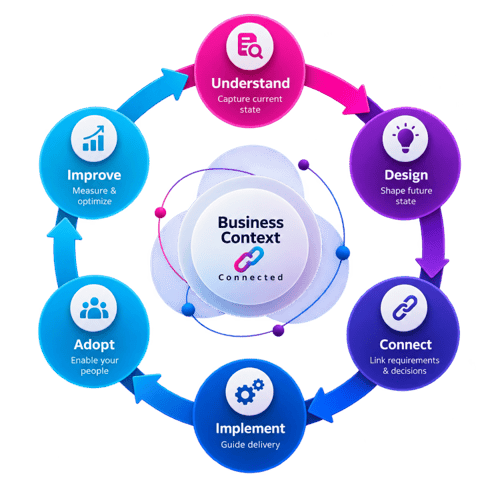 Understand
Capture current state

Design
Shape future state

Connect
Link requirements & decisions

Implement
Guide delivery

Adopt
Enable your people

Improve
Measure & optimize

Business Context
Connected